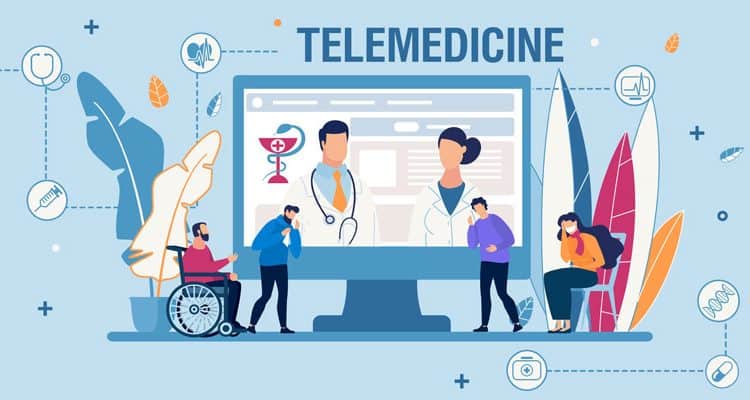 TELEMEDICINE